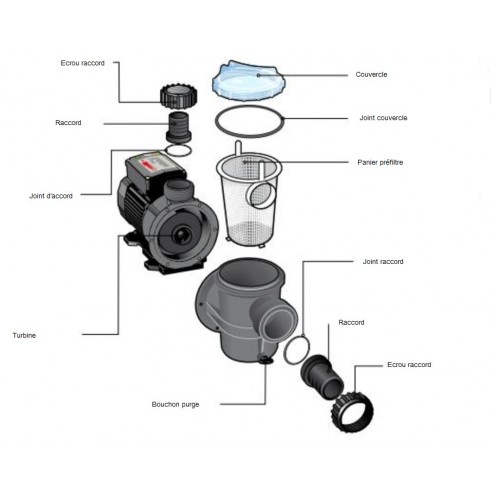 Ecrou raccord

Couvercle

Raccord

Joint couvercle

Panier préfiltre

Joint d'accord

Joint raccord

Raccord

Turbine

Ecrou raccord

Bouchon purge